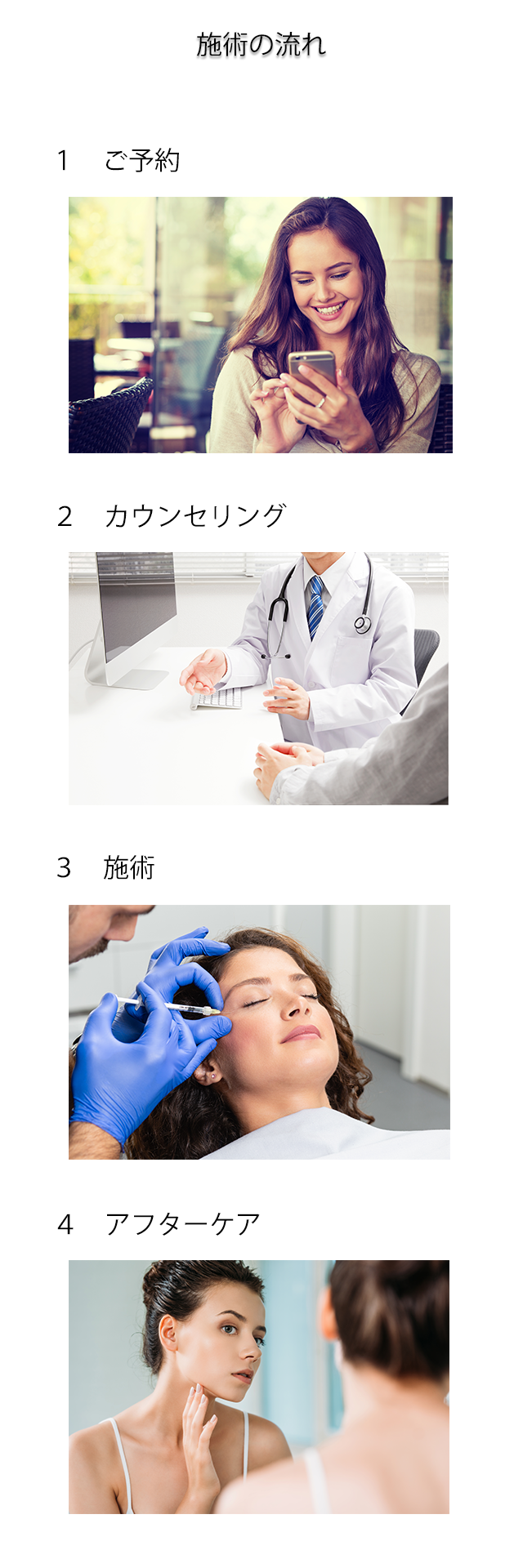 施術の流れ

1　ご予約

2　カウンセリング

3　施術

4　アフターケア